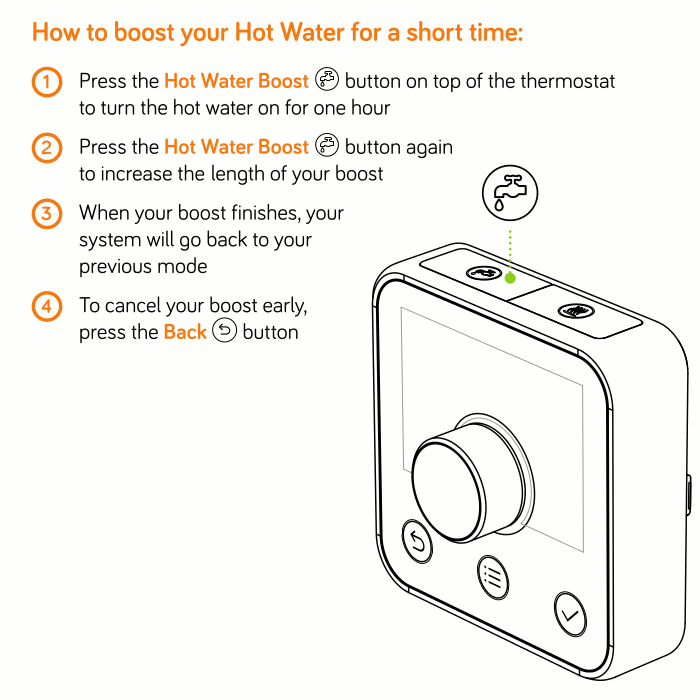 How to boost your Hot Water for a short time:

1 Press the Hot Water Boost button on top of the thermostat to turn the hot water on for one hour

2 Press the Hot Water Boost button again to increase the length of your boost

3 When your boost finishes, your system will go back to your previous mode

4 To cancel your boost early, press the Back button