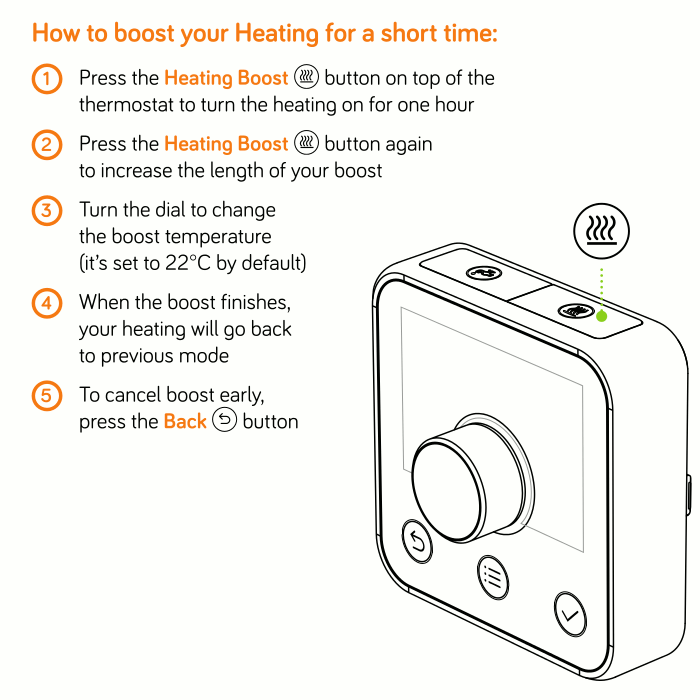 How to boost your Heating for a short time:

1 Press the Heating Boost button on top of the thermostat to turn the heating on for one hour

2 Press the Heating Boost button again to increase the length of your boost

3 Turn the dial to change the boost temperature (it's set to 22°C by default)

4 When the boost finishes, your heating will go back to previous mode

5 To cancel boost early, press the Back button